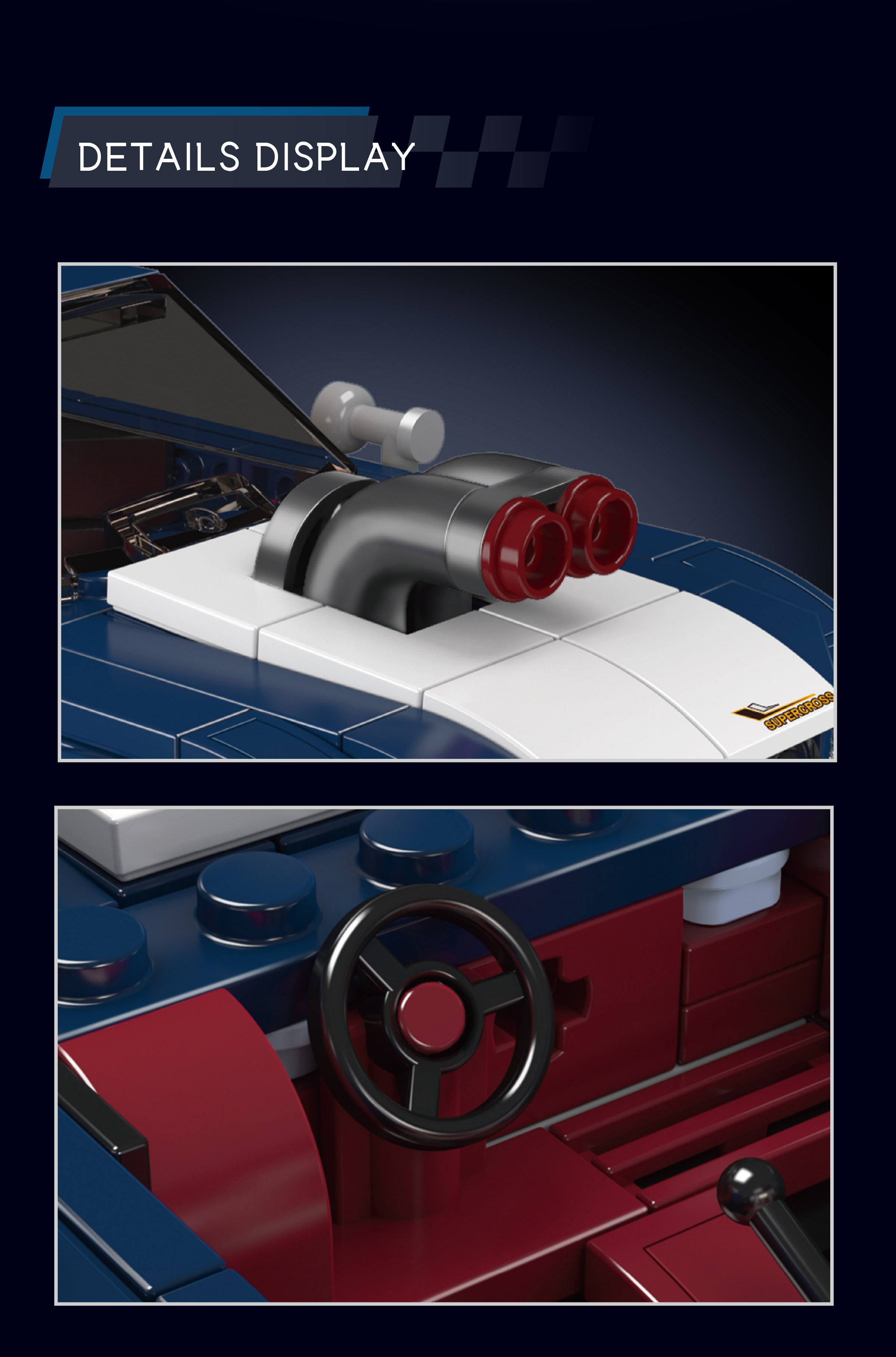 DETAILS DISPLAY

SUPERCROSS