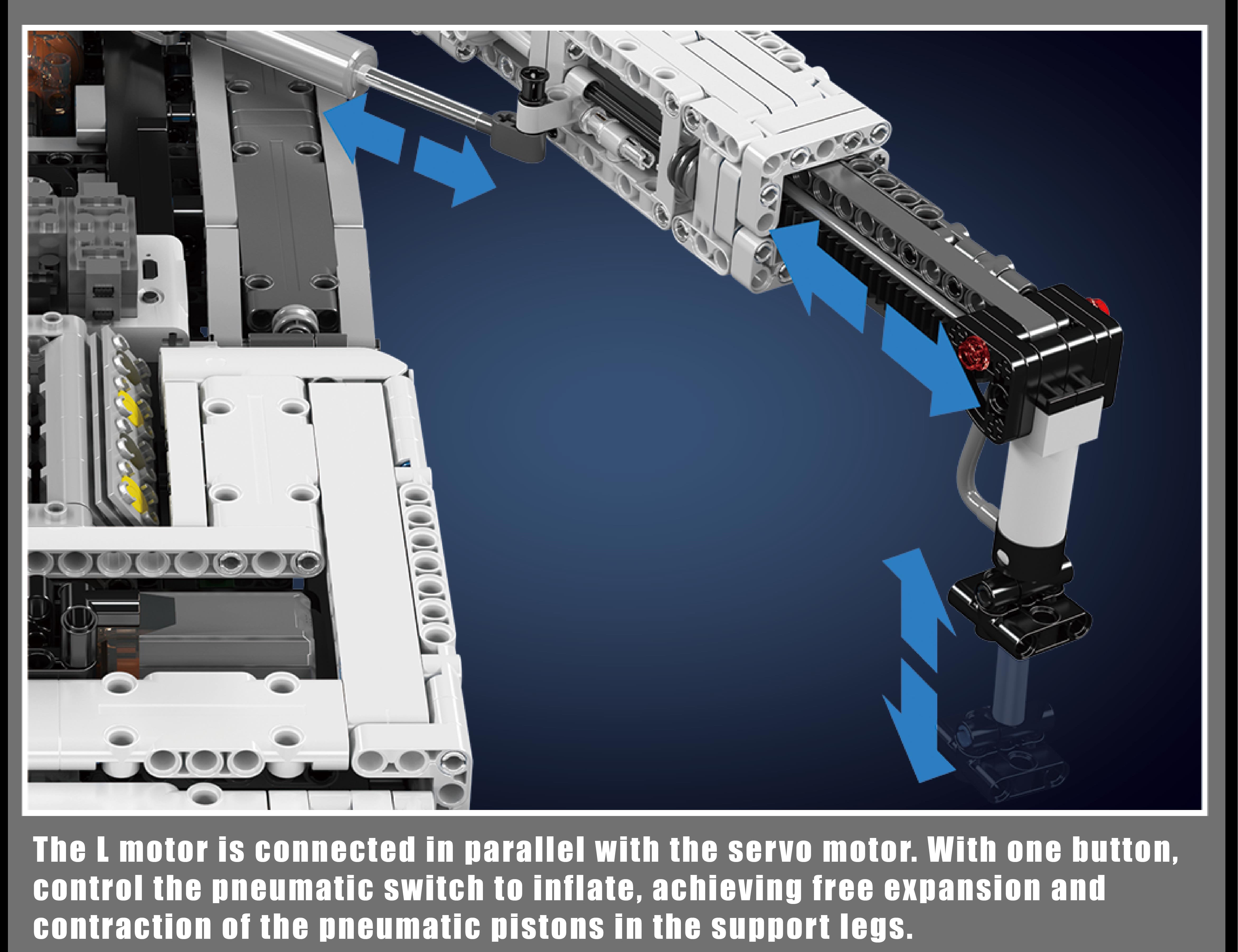 The L motor is connected in parallel with the servo motor. With one button, control the pneumatic switch to inflate, achieving free expansion and contraction of the pneumatic pistons in the support legs.