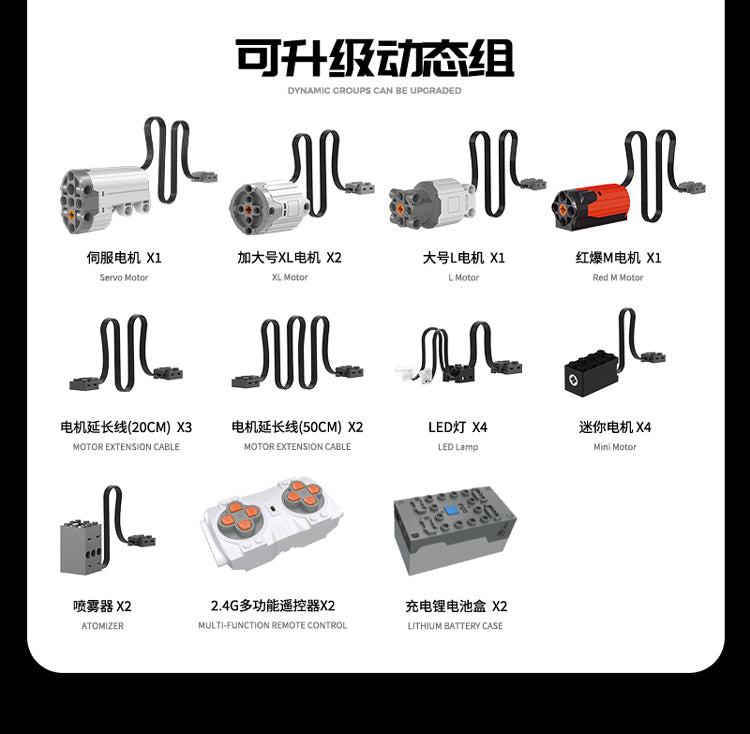 可升级动态组
DYNAMIC GROUPS CAN BE UPGRADED

伺服电机 X1
Servo Motor

加大号XL电机 X2
XL Motor

大号L电机 X1
L Motor

红爆M电机 X1
Red M Motor

电机延长线(20CM) X3
MOTOR EXTENSION CABLE

电机延长线(50CM) X2
MOTOR EXTENSION CABLE

LED灯 X4
LED Lamp

迷你电机 X4
Mini Motor

喷雾器 X2
ATOMIZER

2.4G多功能遥控器X2
MULTI-FUNCTION REMOTE CONTROL

充电锂电池盒 X2
LITHIUM BATTERY CASE