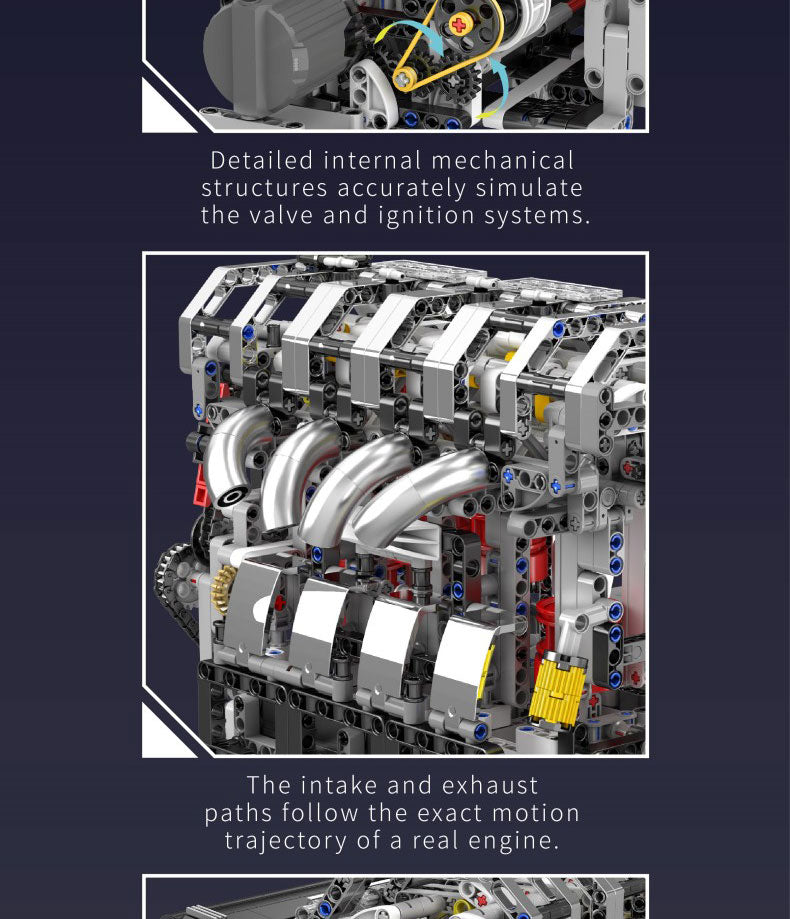 Detailed internal mechanical structures accurately simulate the valve and ignition systems.

The intake and exhaust paths follow the exact motion trajectory of a real engine.