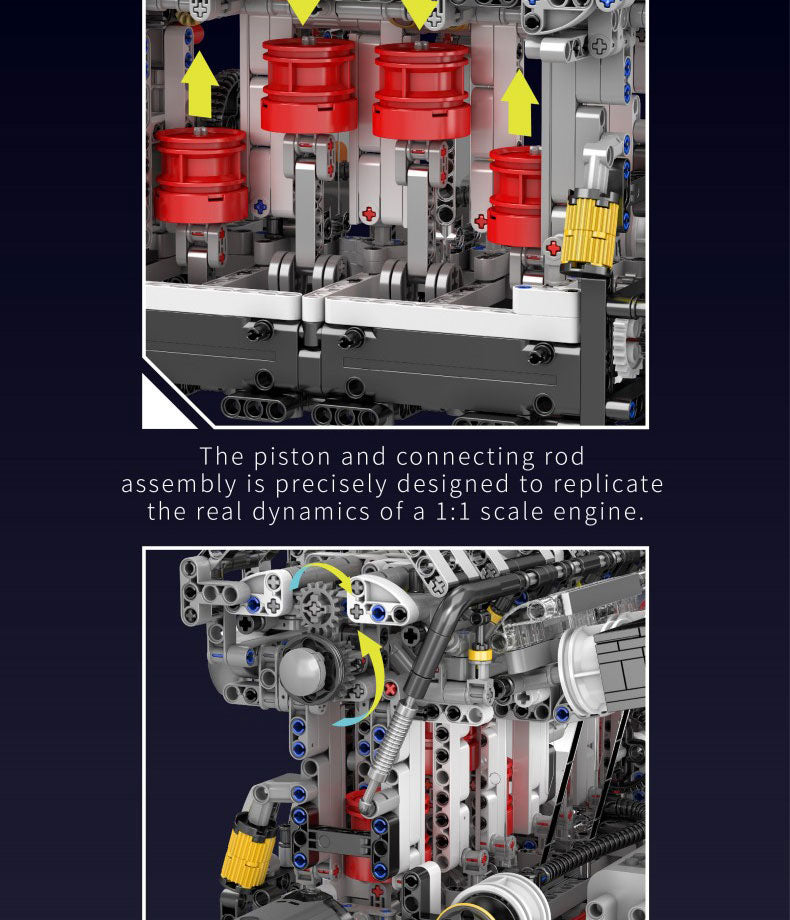 The piston and connecting rod assembly is precisely designed to replicate the real dynamics of a 1:1 scale engine.